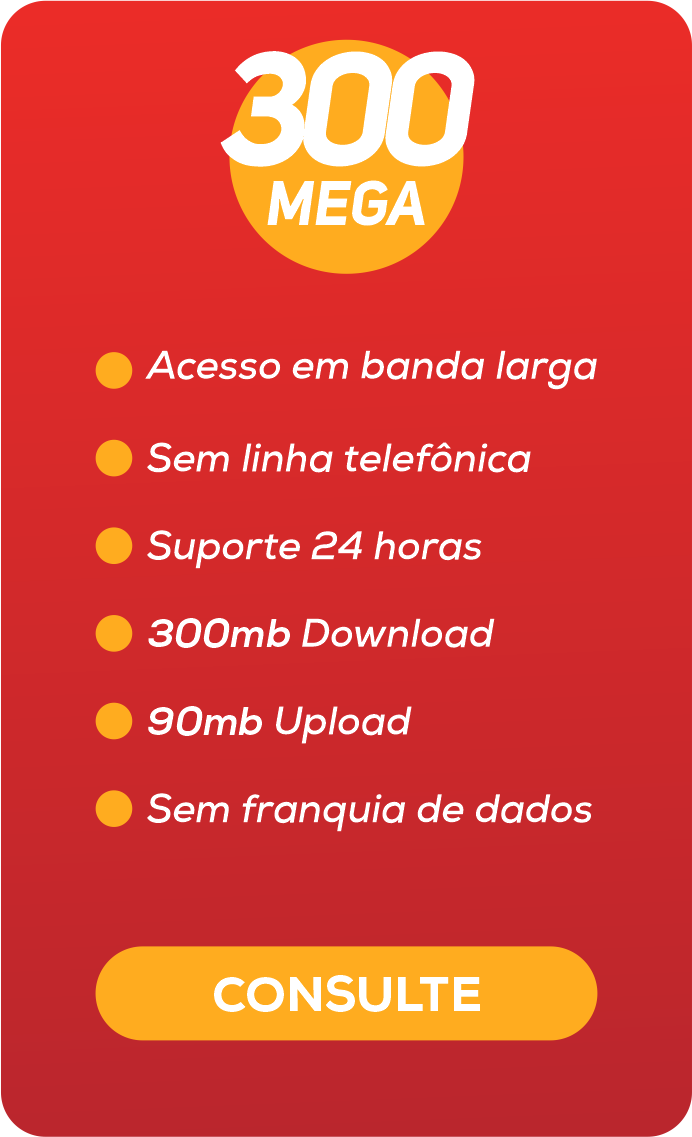 300
MEGA

• Acesso em banda larga
• Sem linha telefônica
• Suporte 24 horas
• 300mb Download
• 90mb Upload
• Sem franquia de dados

CONSULTE